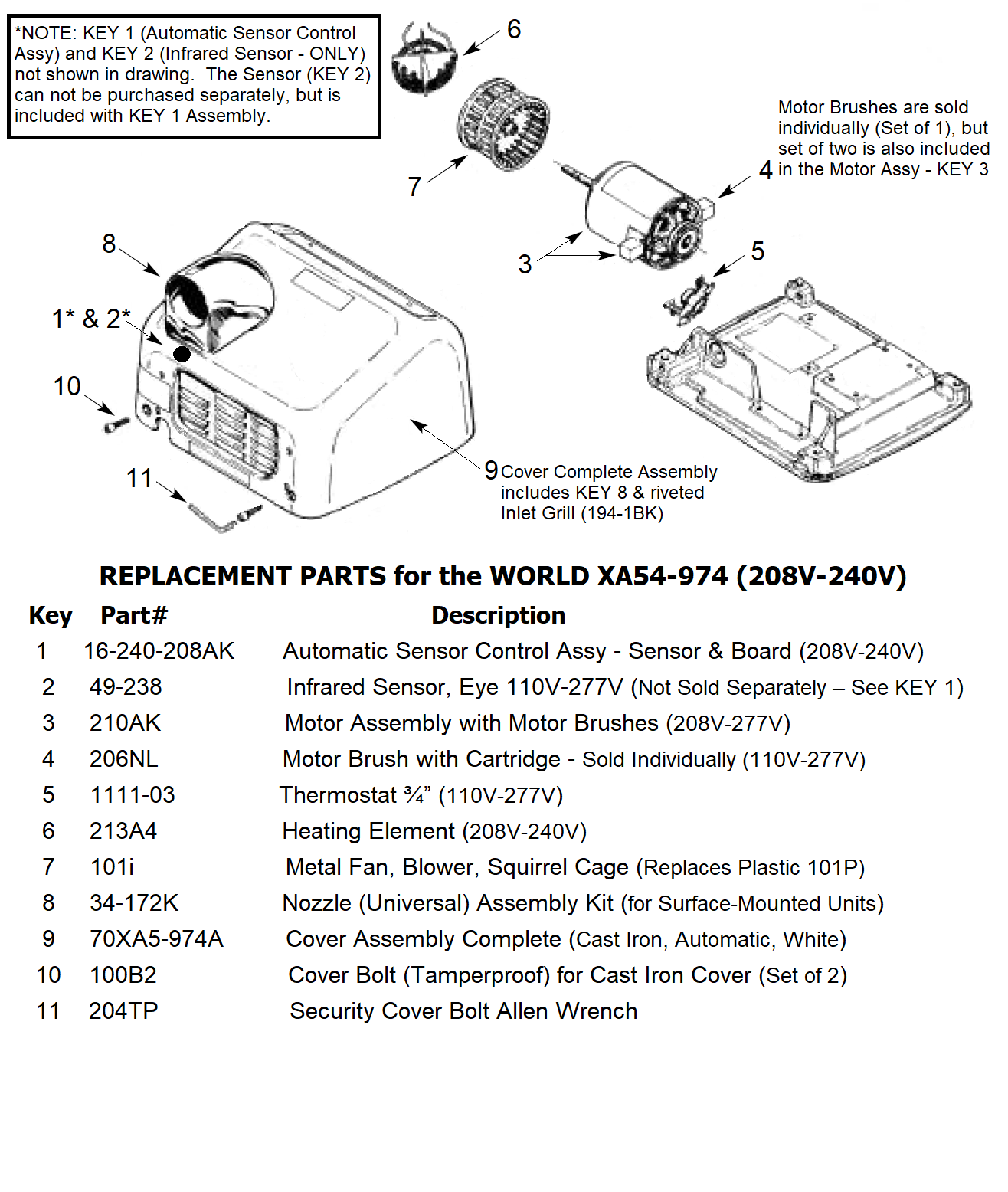 *NOTE: KEY 1 (Automatic Sensor Control Assy) and KEY 2 (Infrared Sensor - ONLY) not shown in drawing. The Sensor (KEY 2) can not be purchased separately, but is included with KEY 1 Assembly.

6

7

Motor Brushes are sold individually (Set of 1), but set of two is also included in the Motor Assy - KEY 3

4

3

5

8

1* & 2*

10

11

9 Cover Complete Assembly includes KEY 8 & riveted Inlet Grill (194-1BK)

REPLACEMENT PARTS for the WORLD XA54-974 (208V-240V)

| Key | Part# | Description |
|---|---|---|
| 1 | 16-240-208AK | Automatic Sensor Control Assy - Sensor & Board (208V-240V) |
| 2 | 49-238 | Infrared Sensor, Eye 110V-277V (Not Sold Separately – See KEY 1) |
| 3 | 210AK | Motor Assembly with Motor Brushes (208V-277V) |
| 4 | 206NL | Motor Brush with Cartridge - Sold Individually (110V-277V) |
| 5 | 1111-03 | Thermostat ¾” (110V-277V) |
| 6 | 213A4 | Heating Element (208V-240V) |
| 7 | 101i | Metal Fan, Blower, Squirrel Cage (Replaces Plastic 101P) |
| 8 | 34-172K | Nozzle (Universal) Assembly Kit (for Surface-Mounted Units) |
| 9 | 70XA5-974A | Cover Assembly Complete (Cast Iron, Automatic, White) |
| 10 | 100B2 | Cover Bolt (Tamperproof) for Cast Iron Cover (Set of 2) |
| 11 | 204TP | Security Cover Bolt Allen Wrench |